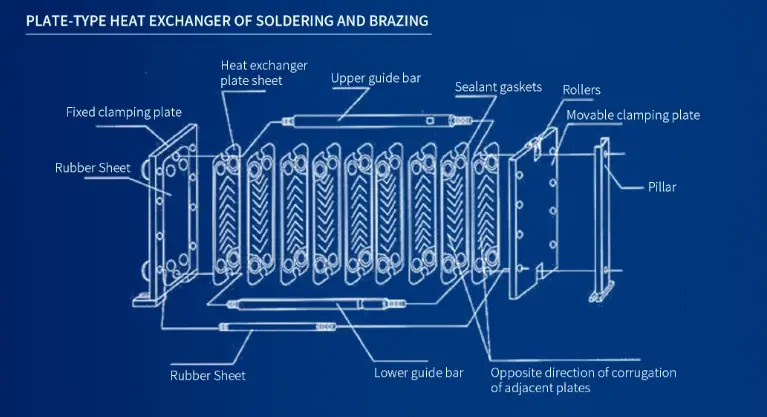 PLATE-TYPE HEAT EXCHANGER OF SOLDERING AND BRAZING

Heat exchanger plate sheet

Upper guide bar

Sealant gaskets

Rollers

Fixed clamping plate

Movable clamping plate

Rubber Sheet

Pillar

Rubber Sheet

Lower guide bar

Opposite direction of corrugation of adjacent plates